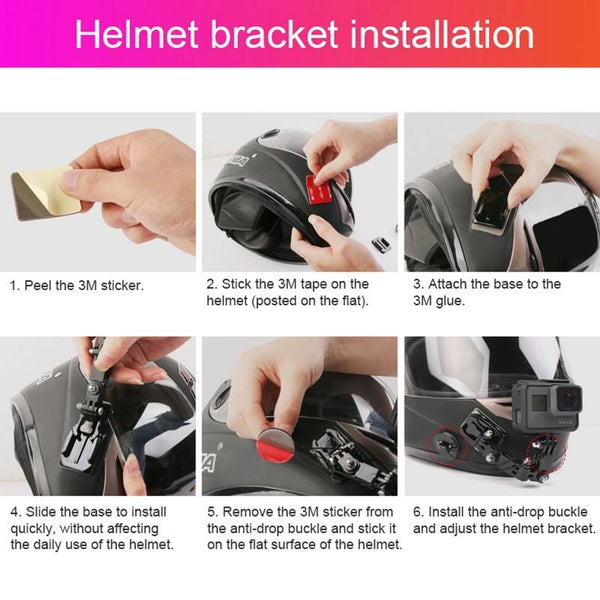 Helmet bracket installation

1. Peel the 3M sticker.

2. Stick the 3M tape on the helmet (posted on the flat).

3. Attach the base to the 3M glue.

4. Slide the base to install quickly, without affecting the daily use of the helmet.

5. Remove the 3M sticker from the anti-drop buckle and stick it on the flat surface of the helmet.

6. Install the anti-drop buckle and adjust the helmet bracket.