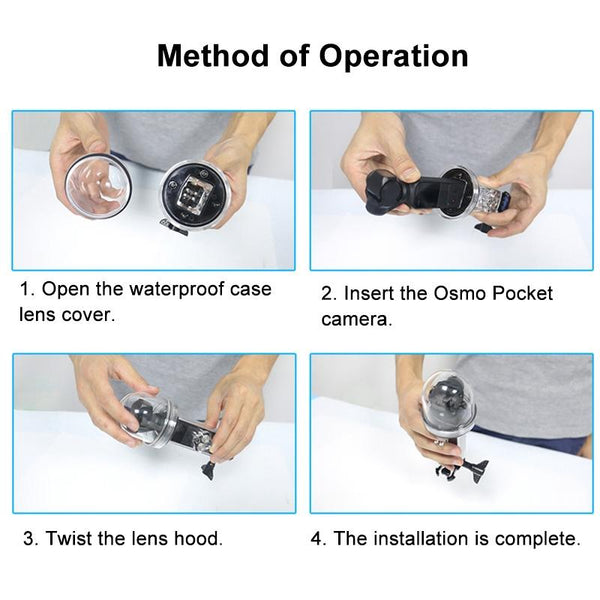 Method of Operation

1. Open the waterproof case lens cover.

2. Insert the Osmo Pocket camera.

3. Twist the lens hood.

4. The installation is complete.