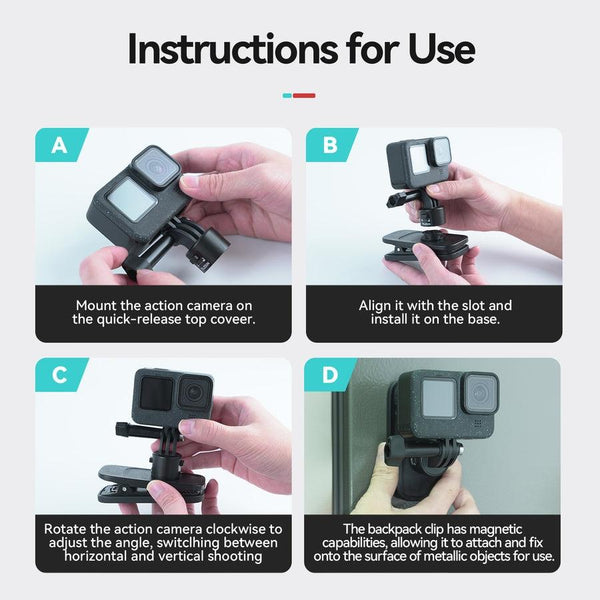 Instructions for Use

A

Mount the action camera on the quick-release top coveer.

B

Align it with the slot and install it on the base.

C

Rotate the action camera clockwise to adjust the angle, switclhing between horizontal and vertical shooting

D

The backpack clip has magnetic capabilities, allowing it to attach and fix onto the surface of metallic objects for use.