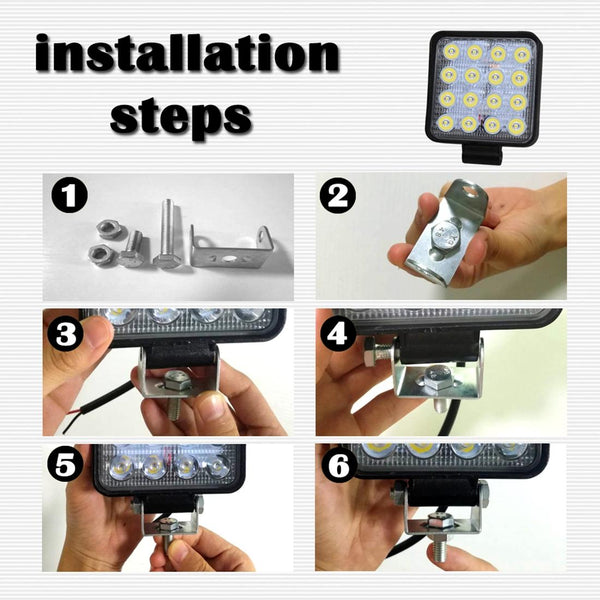 installation steps

1

2

3

4

5

6