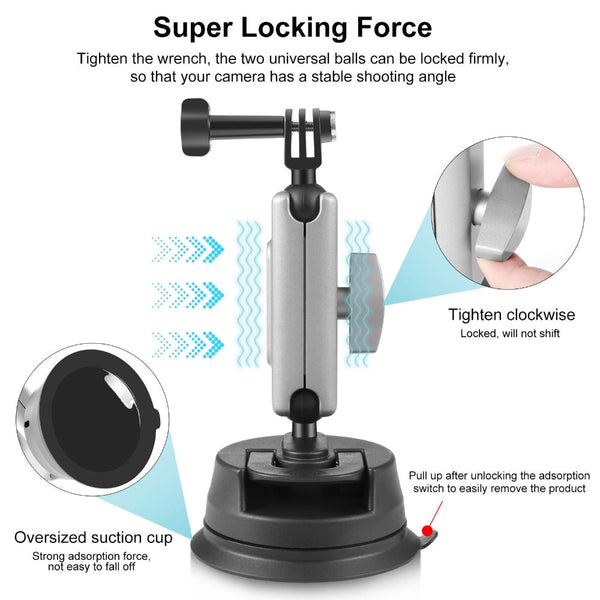 Super Locking Force

Tighten the wrench, the two universal balls can be locked firmly, so that your camera has a stable shooting angle

Tighten clockwise

Locked, will not shift

Pull up after unlocking the adsorption switch to easily remove the product

Oversized suction cup

Strong adsorption force, not easy to fall off