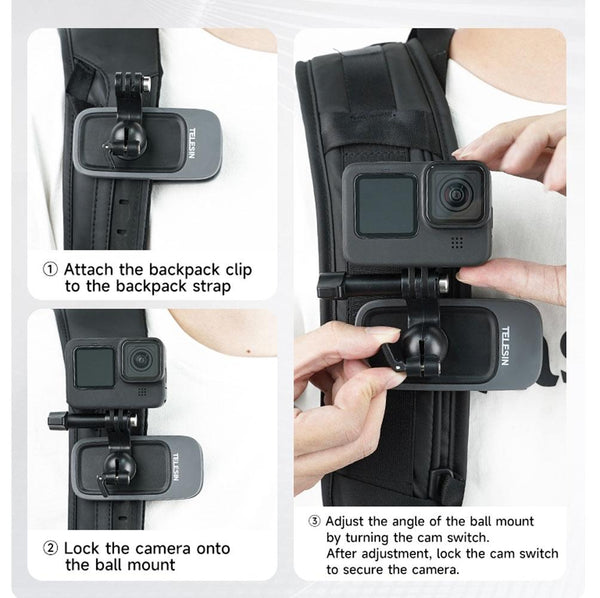 TELESIN

① Attach the backpack clip to the backpack strap

TELESIN

② Lock the camera onto the ball mount

TELESIN

③ Adjust the angle of the ball mount by turning the cam switch.
After adjustment, lock the cam switch to secure the camera.