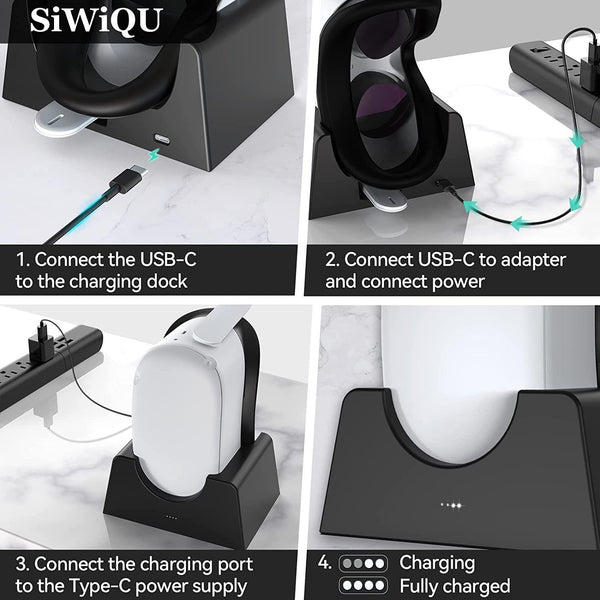 SiWiQU

1. Connect the USB-C to the charging dock

2. Connect USB-C to adapter and connect power

3. Connect the charging port to the Type-C power supply

4. Charging
Fully charged