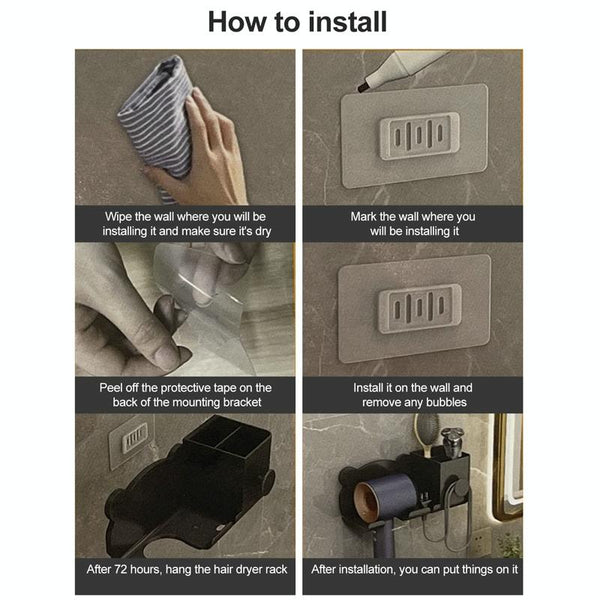 How to install

Wipe the wall where you will be installing it and make sure it's dry

Mark the wall where you will be installing it

Peel off the protective tape on the back of the mounting bracket

Install it on the wall and remove any bubbles

After 72 hours, hang the hair dryer rack

After installation, you can put things on it