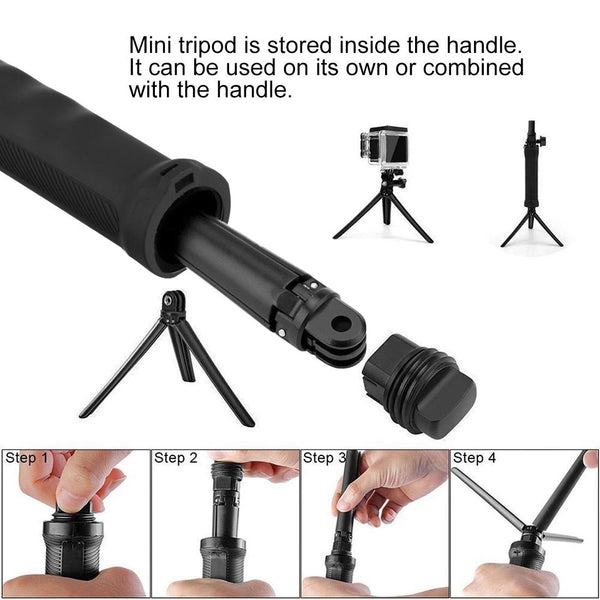 Mini tripod is stored inside the handle. It can be used on its own or combined with the handle.

Step 1

Step 2

Step 3

Step 4