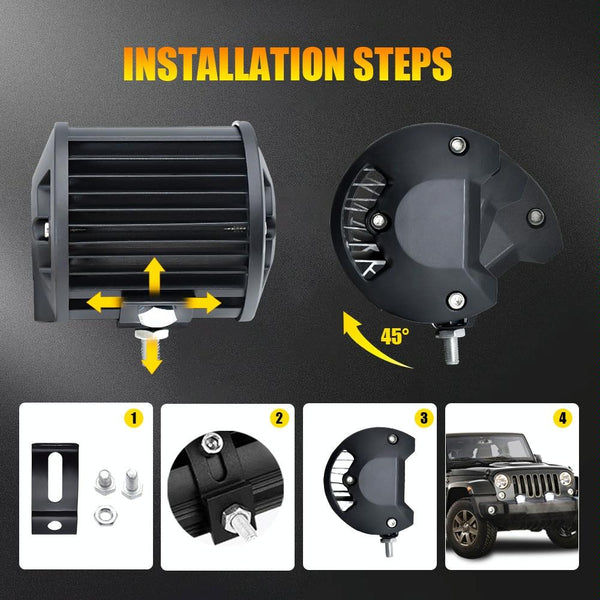 INSTALLATION STEPS

45°

1

2

3

4