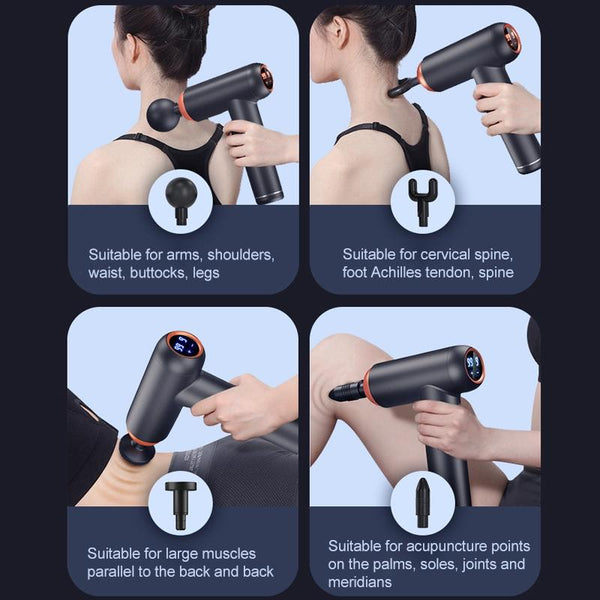 Suitable for arms, shoulders, waist, buttocks, legs

Suitable for cervical spine, foot Achilles tendon, spine

Suitable for large muscles parallel to the back and back

Suitable for acupuncture points on the palms, soles, joints and meridians