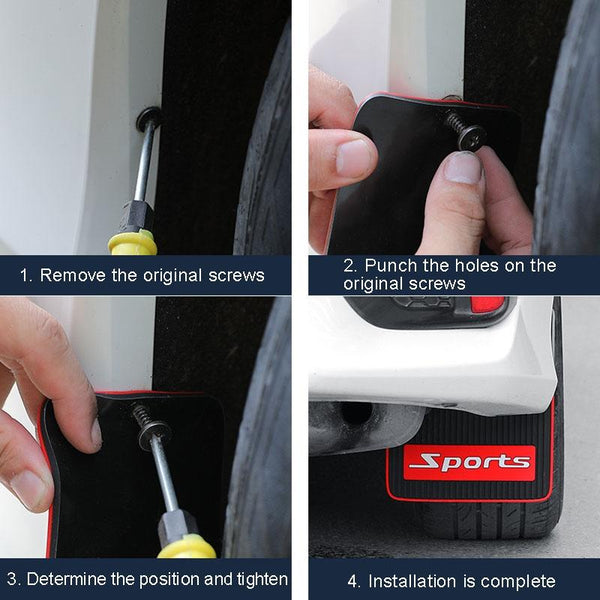 1. Remove the original screws

2. Punch the holes on the original screws

3. Determine the position and tighten

Sports

4. Installation is complete