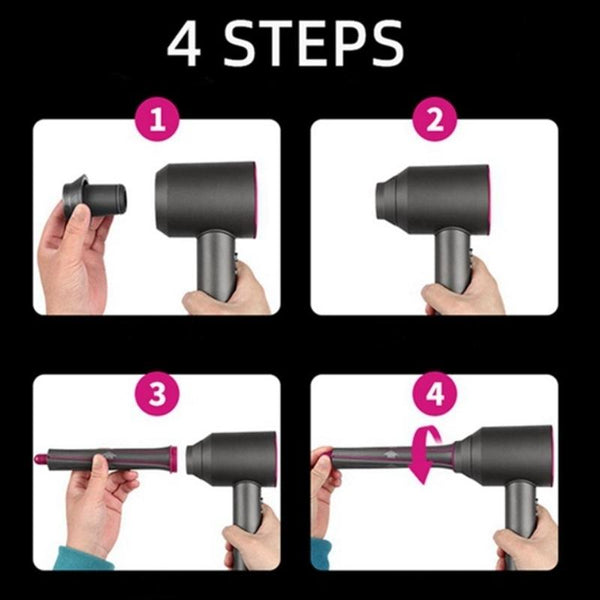 4 STEPS

1

2

3

4