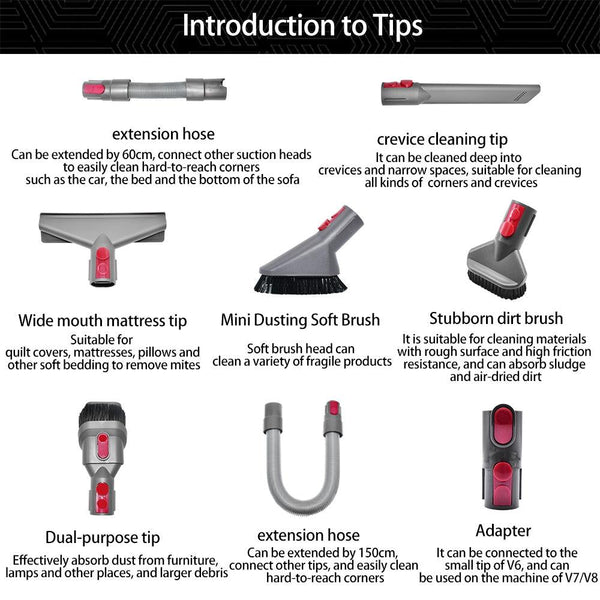 Introduction to Tips

extension hose
Can be extended by 60cm, connect other suction heads to easily clean hard-to-reach corners such as the car, the bed and the bottom of the sofa

crevice cleaning tip
It can be cleaned deep into crevices and narrow spaces, suitable for cleaning all kinds of corners and crevices

Wide mouth mattress tip
Suitable for quilt covers, mattresses, pillows and other soft bedding to remove mites

Mini Dusting Soft Brush
Soft brush head can clean a variety of fragile products

Stubborn dirt brush
It is suitable for cleaning materials with rough surface and high friction resistance, and can absorb sludge and air-dried dirt

Dual-purpose tip
Effectively absorb dust from furniture, lamps and other places, and larger debris

extension hose
Can be extended by 150cm, connect other tips, and easily clean hard-to-reach corners

Adapter
It can be connected to the small tip of V6, and can be used on the machine of V7/V8