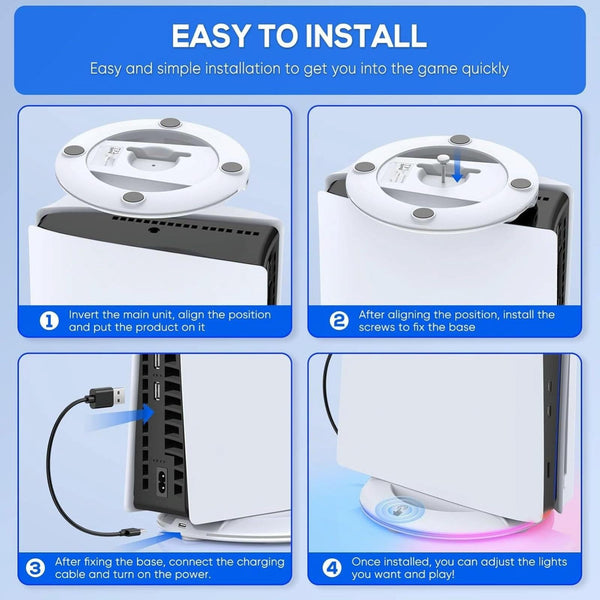 EASY TO INSTALL

Easy and simple installation to get you into the game quickly

1 Invert the main unit, align the position and put the product on it

2 After aligning the position, install the screws to fix the base

3 After fixing the base, connect the charging cable and turn on the power.

4 Once installed, you can adjust the lights you want and play!