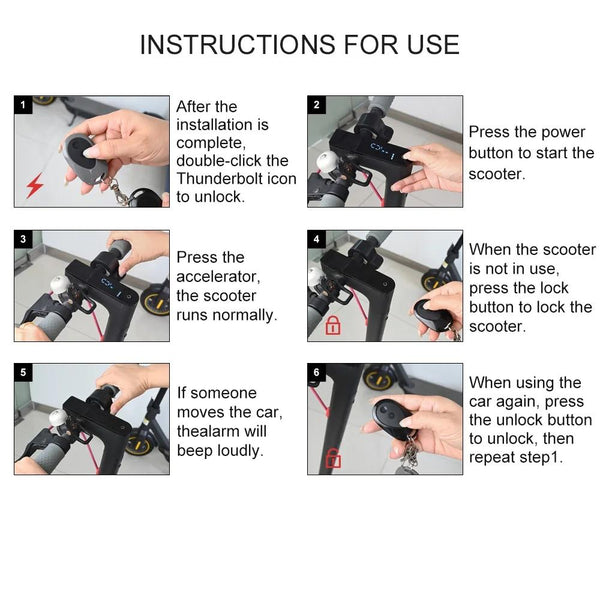 INSTRUCTIONS FOR USE

1

After the installation is complete, double-click the Thunderbolt icon to unlock.

2

Press the power button to start the scooter.

3

Press the accelerator, the scooter runs normally.

4

When the scooter is not in use, press the lock button to lock the scooter.

5

If someone moves the car, thealarm will beep loudly.

6

When using the car again, press the unlock button to unlock, then repeat step1.