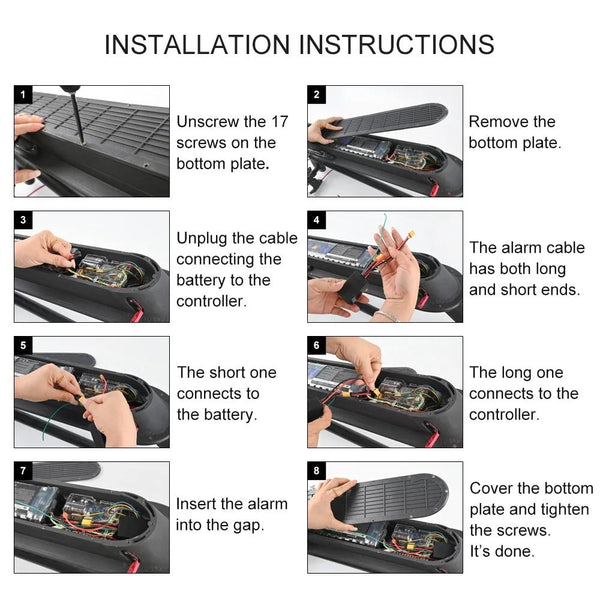 INSTALLATION INSTRUCTIONS

1
Unscrew the 17 screws on the bottom plate.

2
Remove the bottom plate.

3
Unplug the cable connecting the battery to the controller.

4
The alarm cable has both long and short ends.

5
The short one connects to the battery.

6
The long one connects to the controller.

7
Insert the alarm into the gap.

8
Cover the bottom plate and tighten the screws.
It's done.