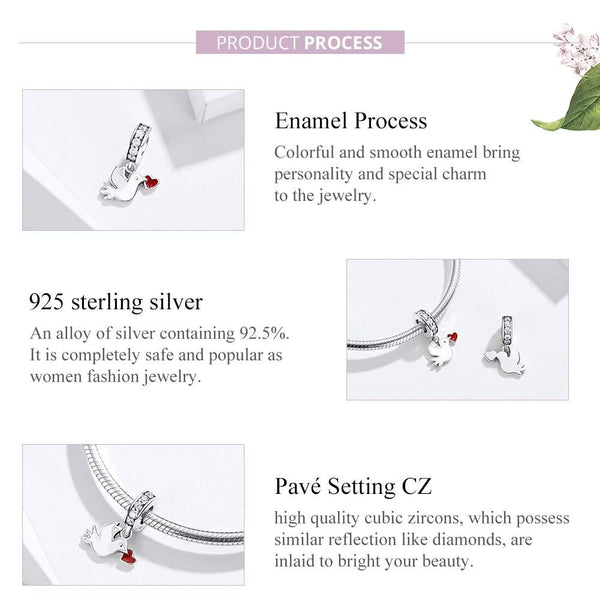 PRODUCT PROCESS

Enamel Process
Colorful and smooth enamel bring personality and special charm to the jewelry.

925 sterling silver
An alloy of silver containing 92.5%. It is completely safe and popular as women fashion jewelry.

Pavé Setting CZ
high quality cubic zircons, which possess similar reflection like diamonds, are inlaid to bright your beauty.