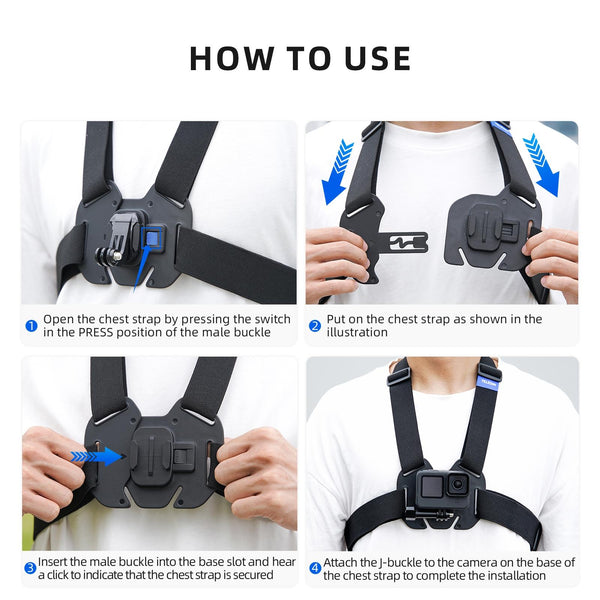 HOW TO USE

1 Open the chest strap by pressing the switch in the PRESS position of the male buckle

2 Put on the chest strap as shown in the illustration

3 Insert the male buckle into the base slot and hear a click to indicate that the chest strap is secured

4 Attach the J-buckle to the camera on the base of the chest strap to complete the installation