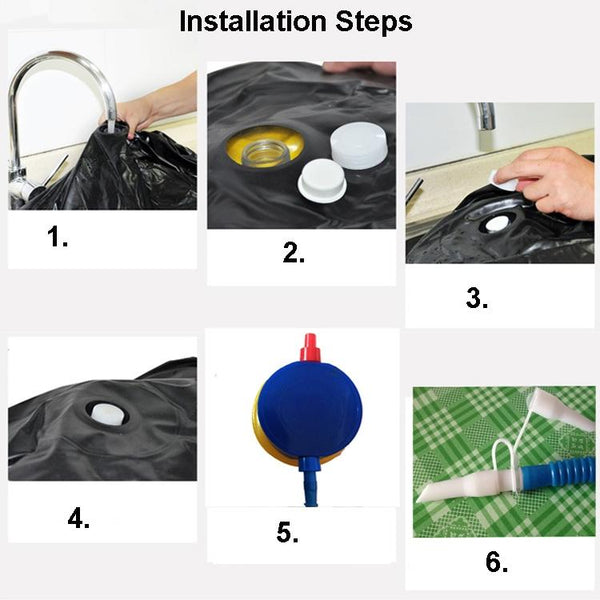 Installation Steps

1.

2.

3.

4.

5.

6.