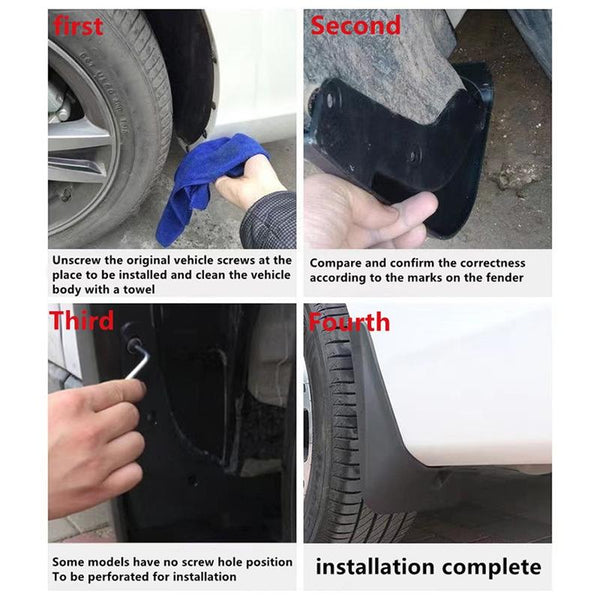 first

Unscrew the original vehicle screws at the place to be installed and clean the vehicle body with a towel

Second

Compare and confirm the correctness according to the marks on the fender

Third

Some models have no screw hole position To be perforated for installation

Fourth

installation complete