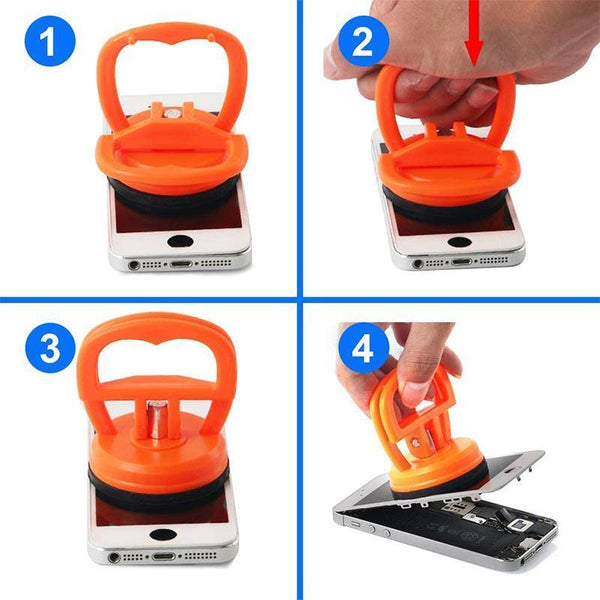 1

2

3

4