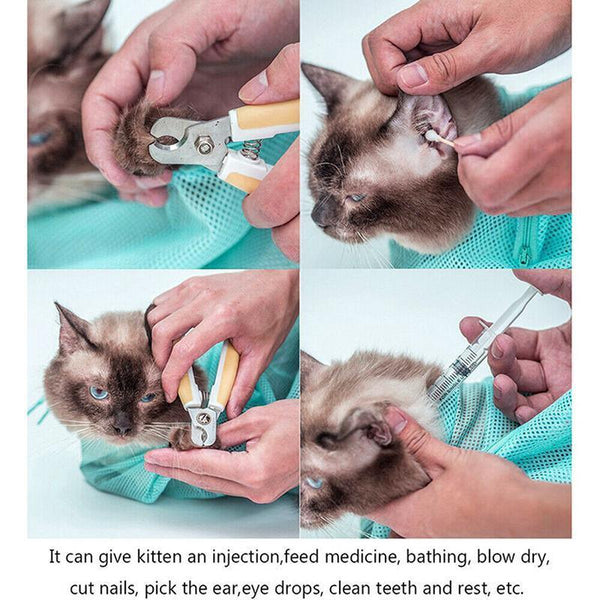 It can give kitten an injection,feed medicine, bathing, blow dry, cut nails, pick the ear,eye drops, clean teeth and rest, etc.