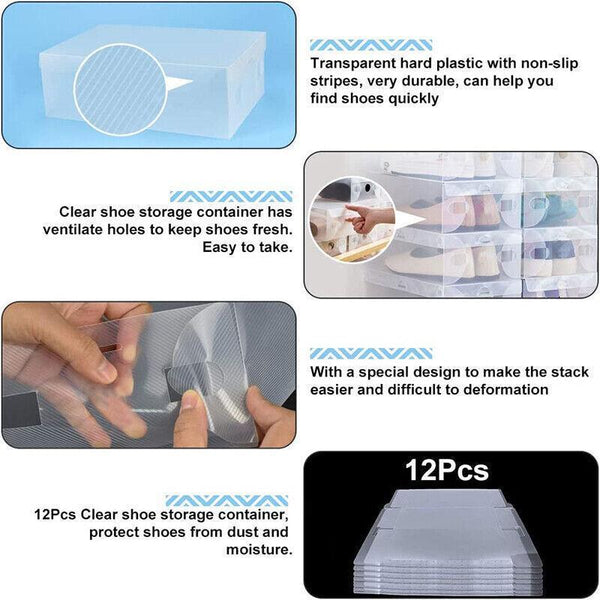 Transparent hard plastic with non-slip stripes, very durable, can help you find shoes quickly

Clear shoe storage container has ventilate holes to keep shoes fresh. Easy to take.

With a special design to make the stack easier and difficult to deformation

12Pcs

12Pcs Clear shoe storage container, protect shoes from dust and moisture.