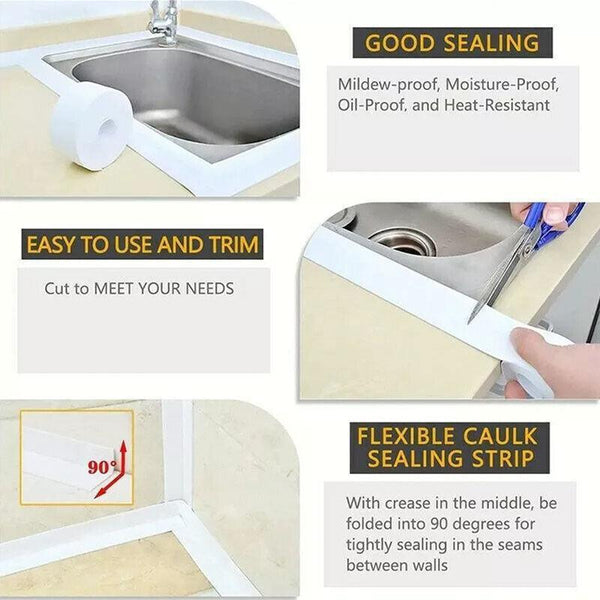 GOOD SEALING

Mildew-proof, Moisture-Proof, Oil-Proof, and Heat-Resistant

EASY TO USE AND TRIM

Cut to MEET YOUR NEEDS

90°

FLEXIBLE CAULK SEALING STRIP

With crease in the middle, be folded into 90 degrees for tightly sealing in the seams between walls