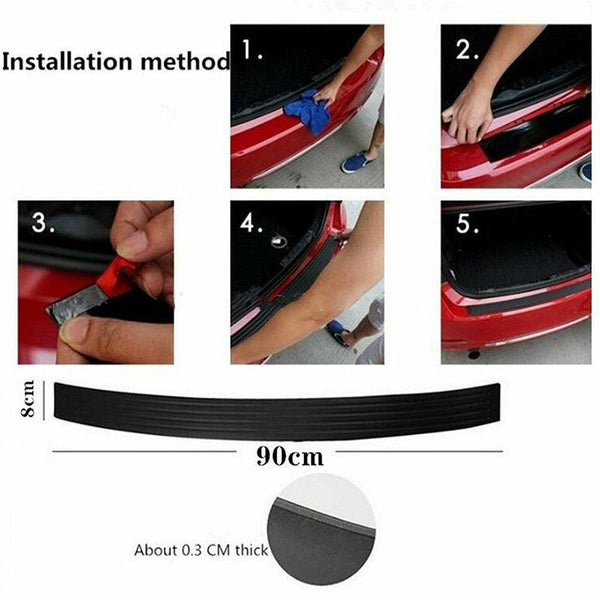 Installation method

1.

2.

3.

4.

5.

8cm

90cm

About 0.3 CM thick