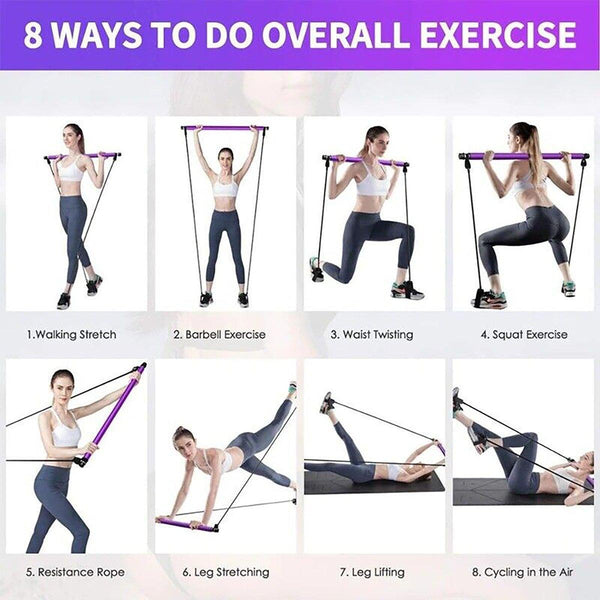 8 WAYS TO DO OVERALL EXERCISE

1.Walking Stretch

2. Barbell Exercise

3. Waist Twisting

4. Squat Exercise

5. Resistance Rope

6. Leg Stretching

7. Leg Lifting

8. Cycling in the Air