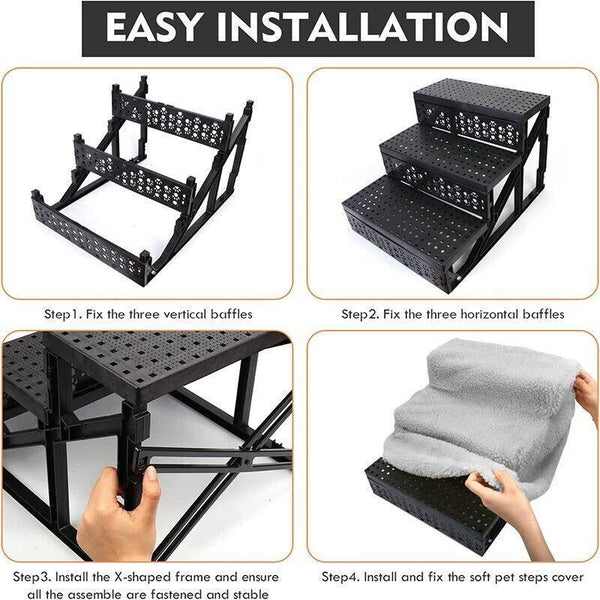 EASY INSTALLATION

Step1. Fix the three vertical baffles

Step2. Fix the three horizontal baffles

Step3. Install the X-shaped frame and ensure all the assemble are fastened and stable

Step4. Install and fix the soft pet steps cover