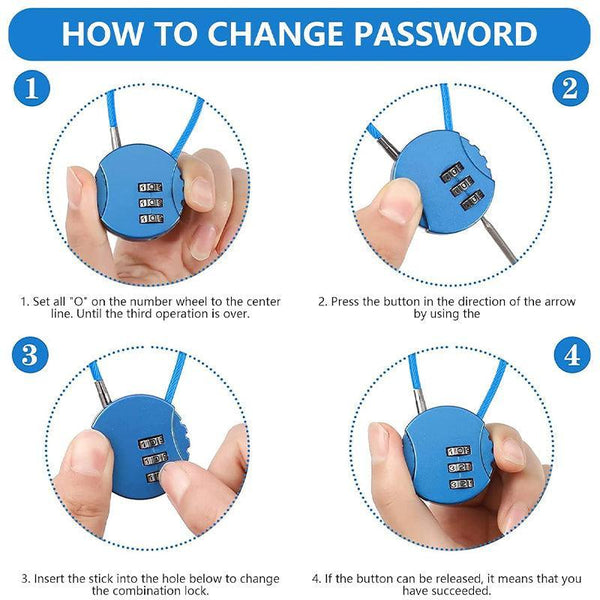 HOW TO CHANGE PASSWORD

1

2

1. Set all "O" on the number wheel to the center line. Until the third operation is over.

2. Press the button in the direction of the arrow by using the

3

4

3. Insert the stick into the hole below to change the combination lock.

4. If the button can be released, it means that you have succeeded.