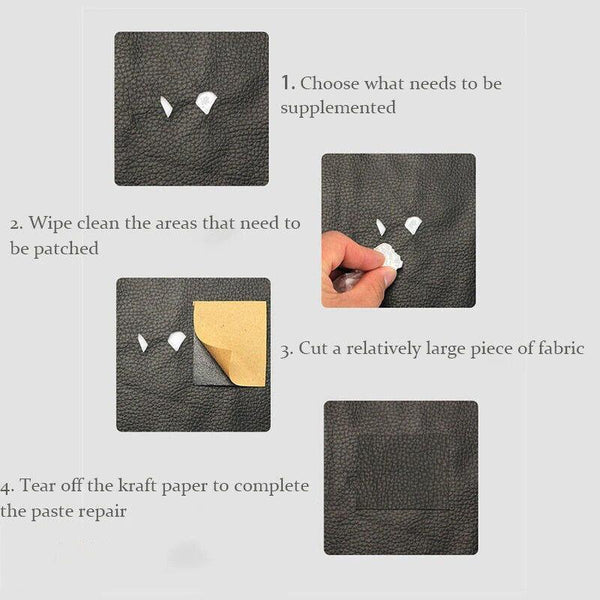 1. Choose what needs to be supplemented

2. Wipe clean the areas that need to be patched

3. Cut a relatively large piece of fabric

4. Tear off the kraft paper to complete the paste repair