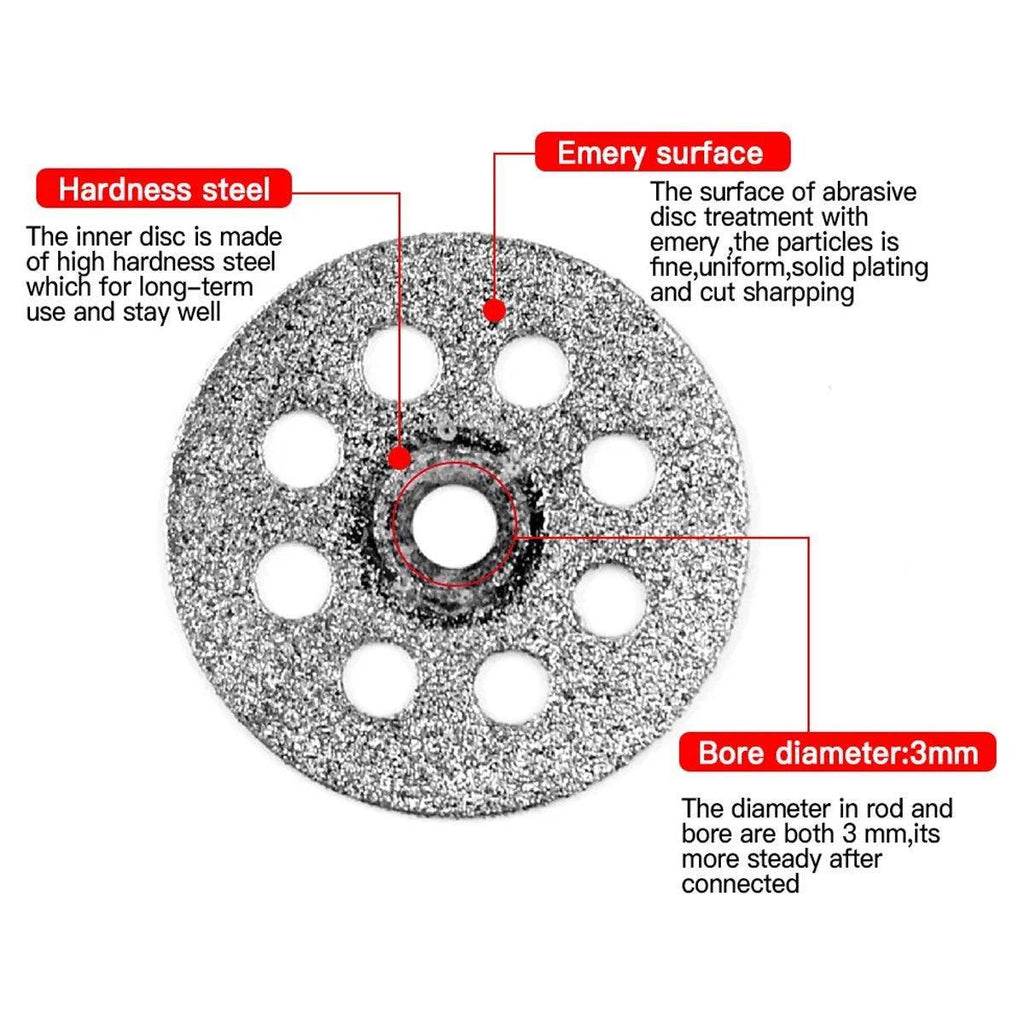 Hardness steel

The inner disc is made of high hardness steel which for long-term use and stay well

Emery surface

The surface of abrasive disc treatment with emery ,the particles is fine,uniform,solid plating and cut sharpping

Bore diameter:3mm

The diameter in rod and bore are both 3 mm,its more steady after connected