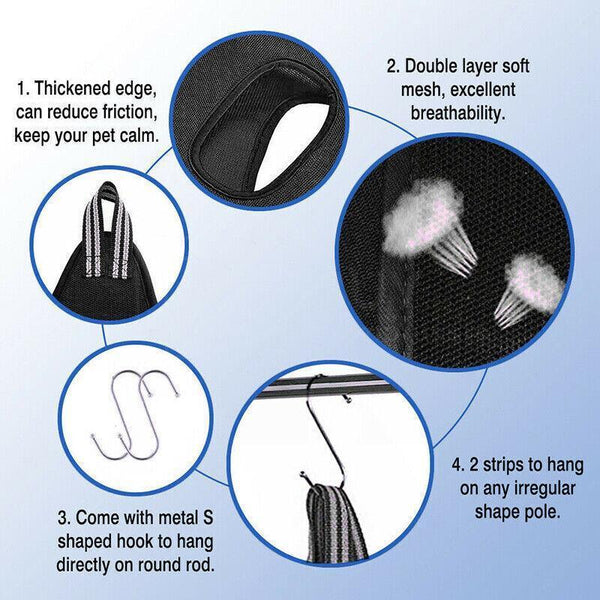 1. Thickened edge, can reduce friction, keep your pet calm.

2. Double layer soft mesh, excellent breathability.

3. Come with metal S shaped hook to hang directly on round rod.

4. 2 strips to hang on any irregular shape pole.