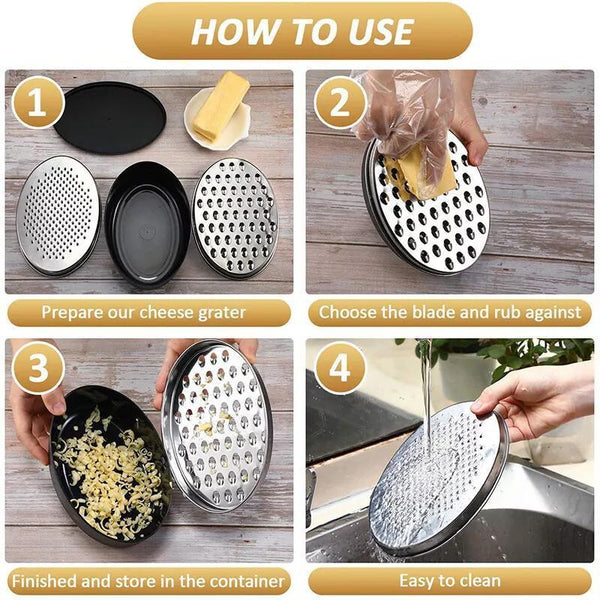 HOW TO USE

1

Prepare our cheese grater

2

Choose the blade and rub against

3

Finished and store in the container

4

Easy to clean