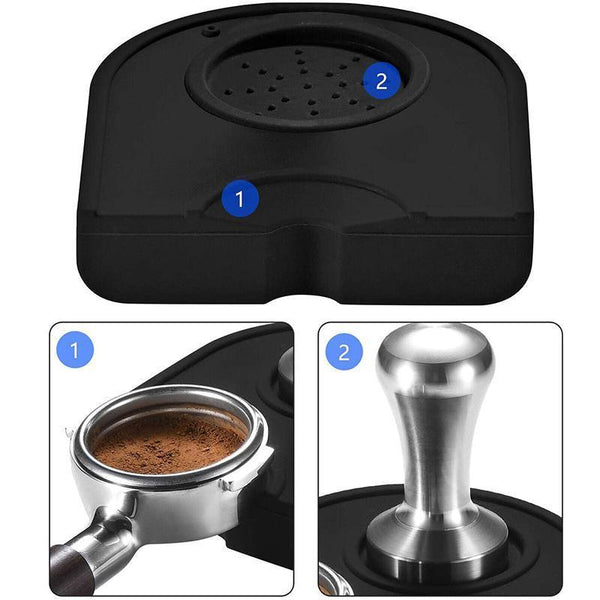 2

1

1

2