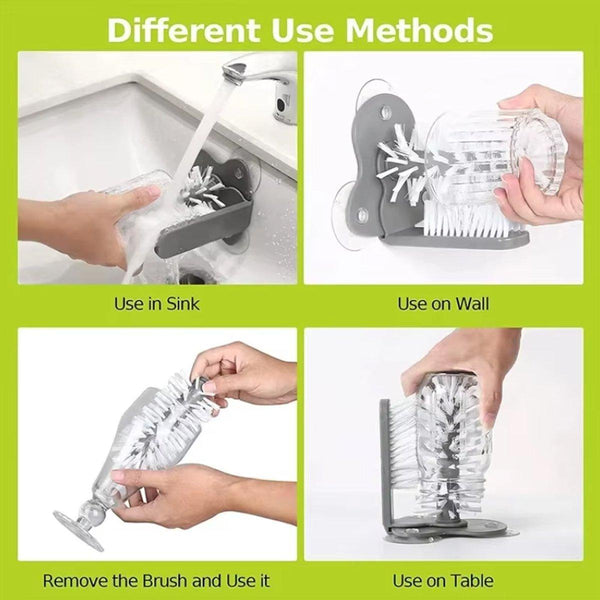 Different Use Methods

Use in Sink

Use on Wall

Remove the Brush and Use it

Use on Table