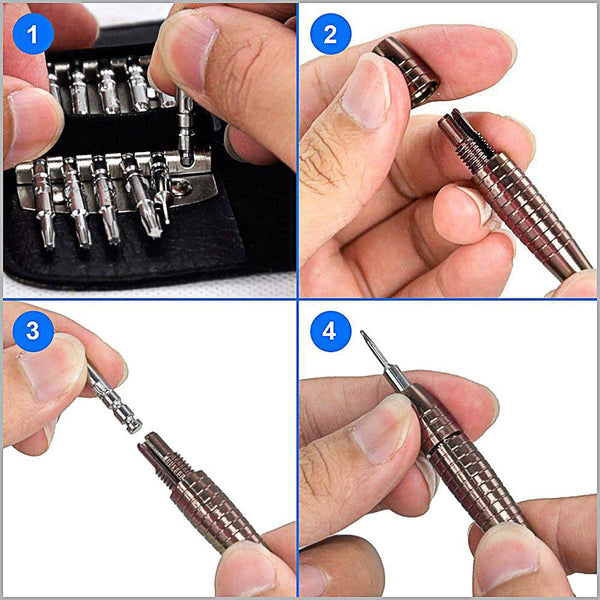 1
2
3
4