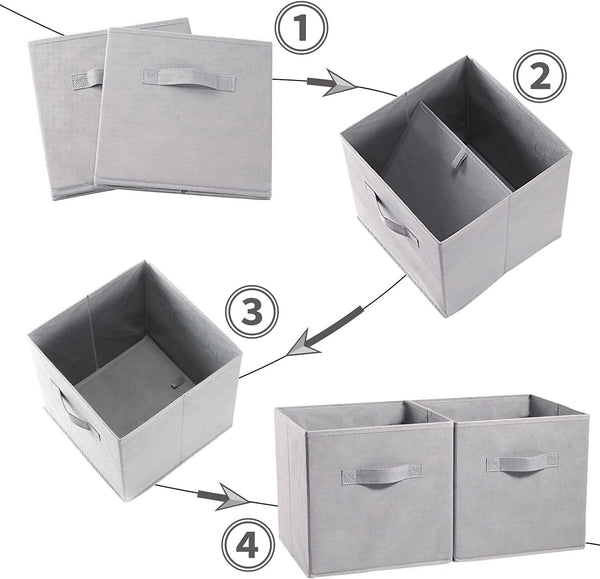 1

2

3

4