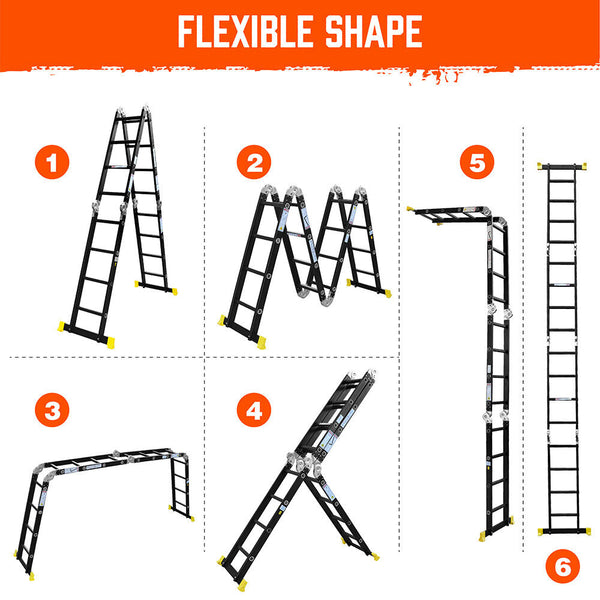 FLEXIBLE SHAPE

1

2

5

3

4

6