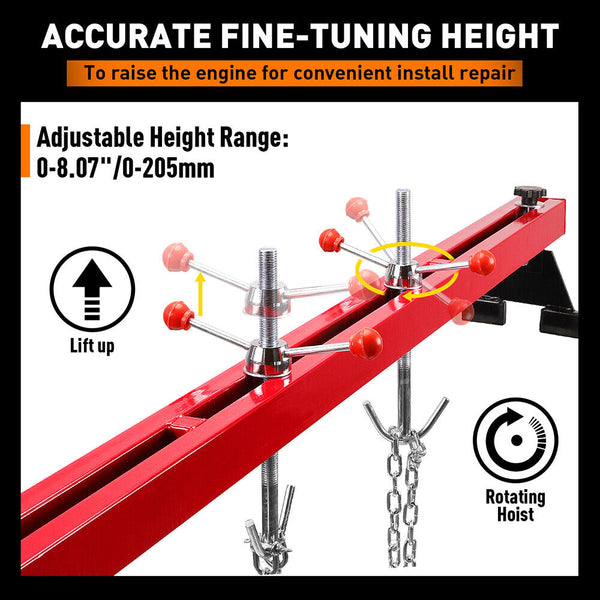 ACCURATE FINE-TUNING HEIGHT

To raise the engine for convenient install repair

Adjustable Height Range:
0-8.07''/0-205mm

Lift up

Rotating Hoist