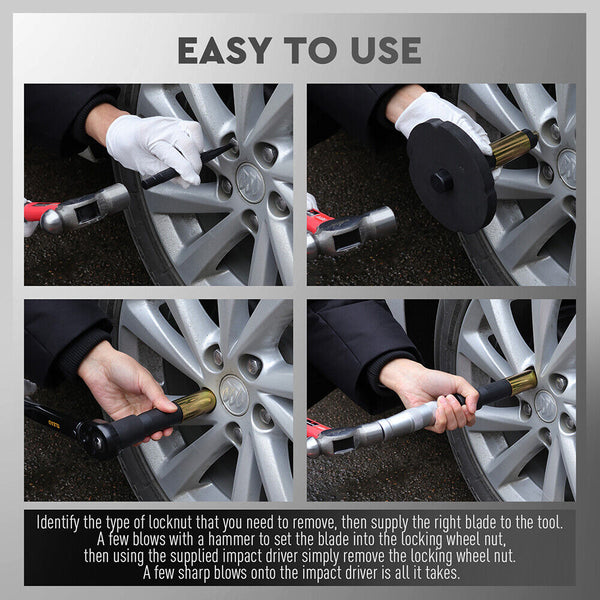 EASY TO USE

Identify the type of locknut that you need to remove, then supply the right blade to the tool. A few blows with a hammer to set the blade into the locking wheel nut, then using the supplied impact driver simply remove the locking wheel nut. A few sharp blows onto the impact driver is all it takes.