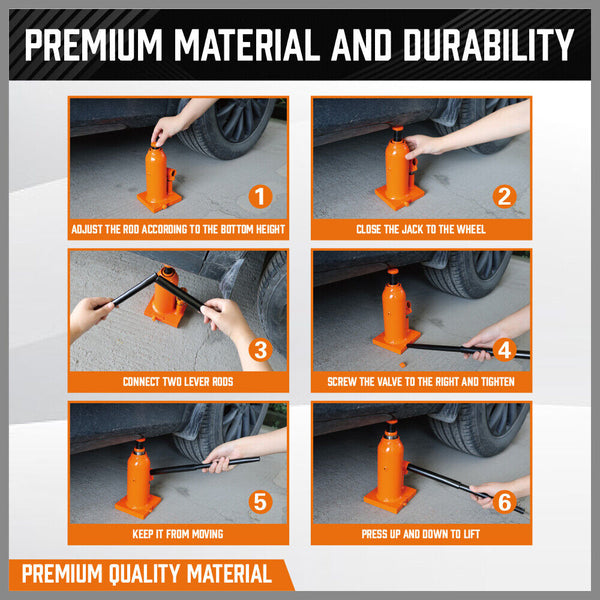 PREMIUM MATERIAL AND DURABILITY

1
ADJUST THE ROD ACCORDING TO THE BOTTOM HEIGHT

2
CLOSE THE JACK TO THE WHEEL

3
CONNECT TWO LEVER RODS

4
SCREW THE VALVE TO THE RIGHT AND TIGHTEN

5
KEEP IT FROM MOVING

6
PRESS UP AND DOWN TO LIFT

PREMIUM QUALITY MATERIAL