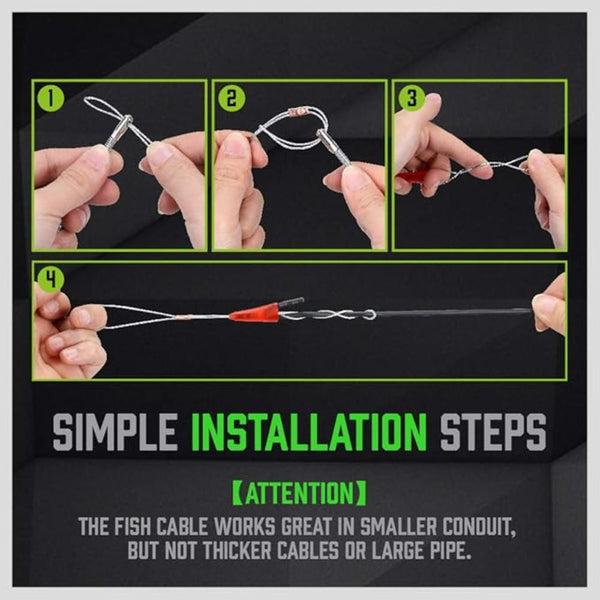 1

2

3

4

SIMPLE INSTALLATION STEPS

【ATTENTION】
THE FISH CABLE WORKS GREAT IN SMALLER CONDUIT, BUT NOT THICKER CABLES OR LARGE PIPE.