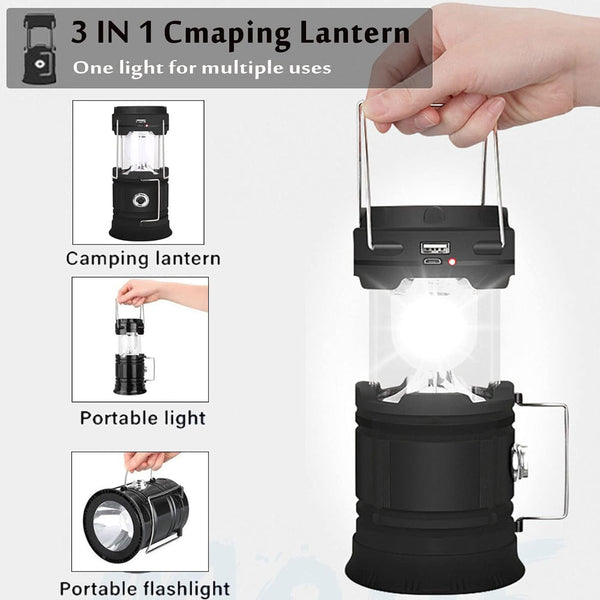 3 IN 1 Cmaping Lantern
One light for multiple uses

Camping lantern

Portable light

Portable flashlight