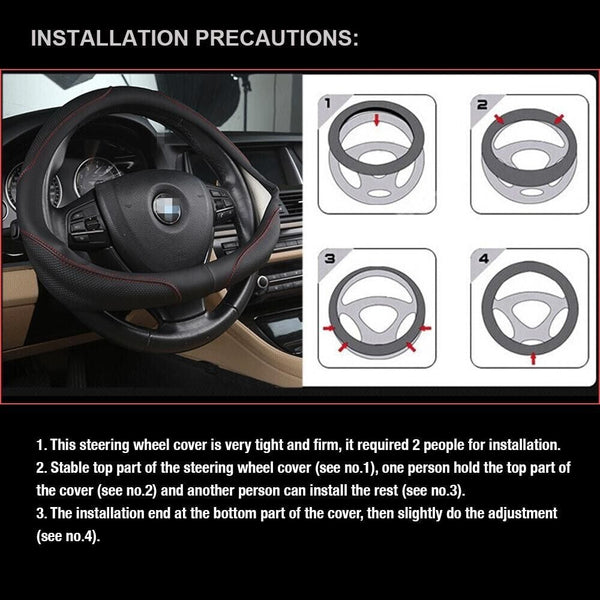 INSTALLATION PRECAUTIONS:

1

2

3

4

1. This steering wheel cover is very tight and firm, it required 2 people for installation.
2. Stable top part of the steering wheel cover (see no.1), one person hold the top part of the cover (see no.2) and another person can install the rest (see no.3).
3. The installation end at the bottom part of the cover, then slightly do the adjustment (see no.4).