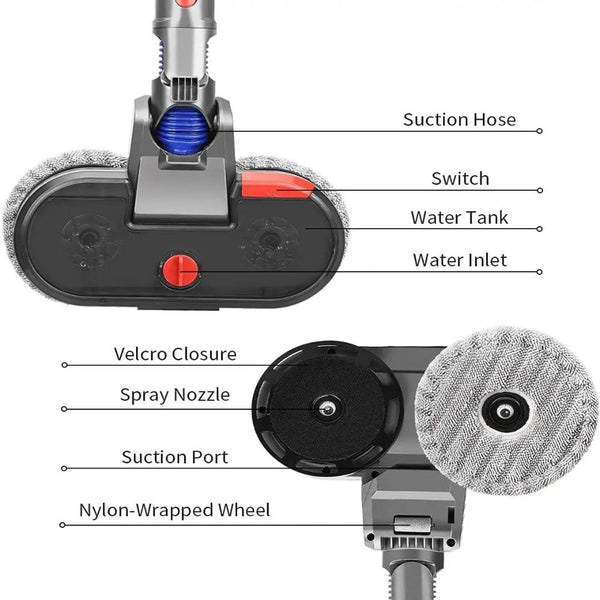 Suction Hose
Switch
Water Tank
Water Inlet
Velcro Closure
Spray Nozzle
Suction Port
Nylon-Wrapped Wheel