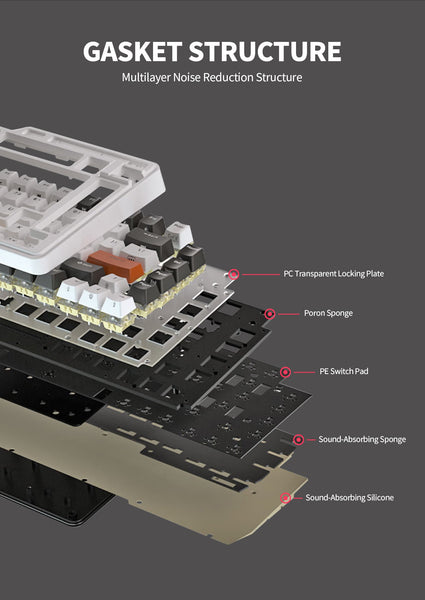 GASKET STRUCTURE
Multilayer Noise Reduction Structure

PC Transparent Locking Plate

Poron Sponge

PE Switch Pad

Sound-Absorbing Sponge

Sound-Absorbing Silicone