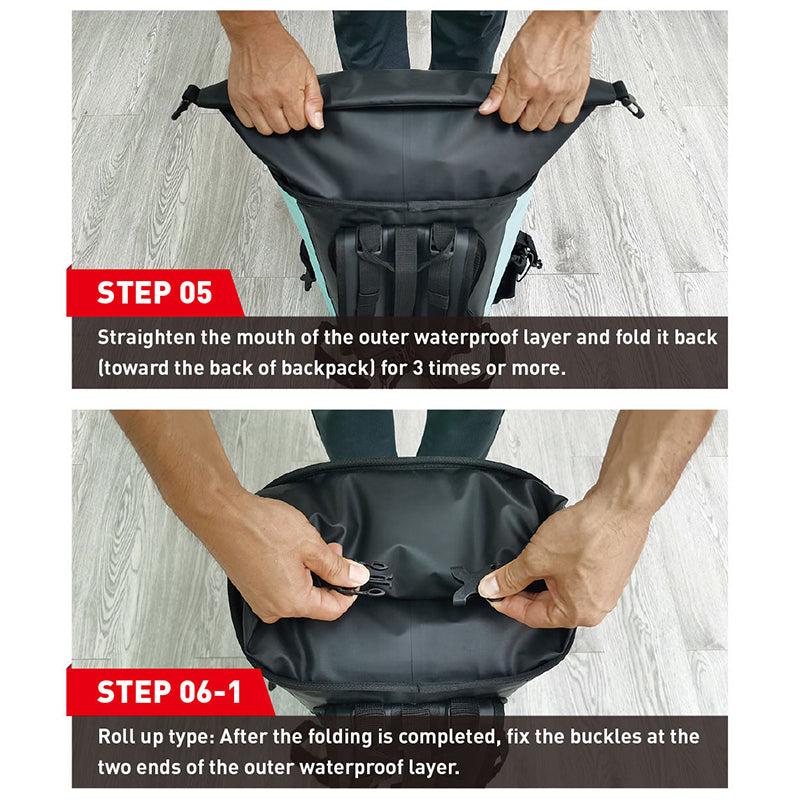 STEP 05

Straighten the mouth of the outer waterproof layer and fold it back (toward the back of backpack) for 3 times or more.

STEP 06-1

Roll up type: After the folding is completed, fix the buckles at the two ends of the outer waterproof layer.