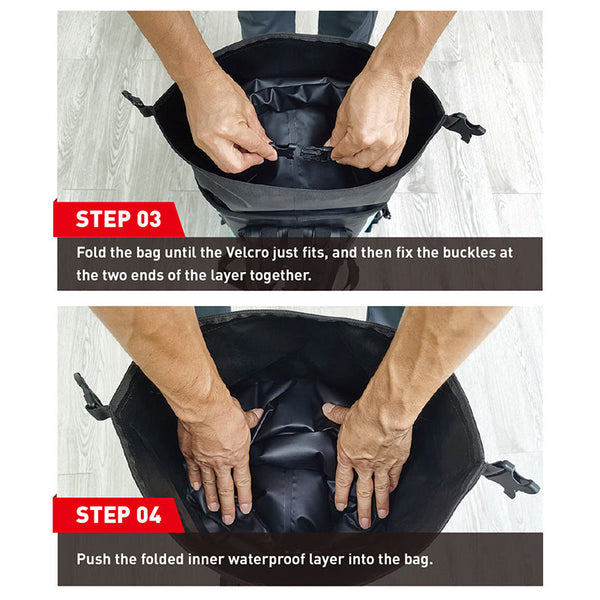 STEP 03

Fold the bag until the Velcro just fits, and then fix the buckles at the two ends of the layer together.

STEP 04

Push the folded inner waterproof layer into the bag.