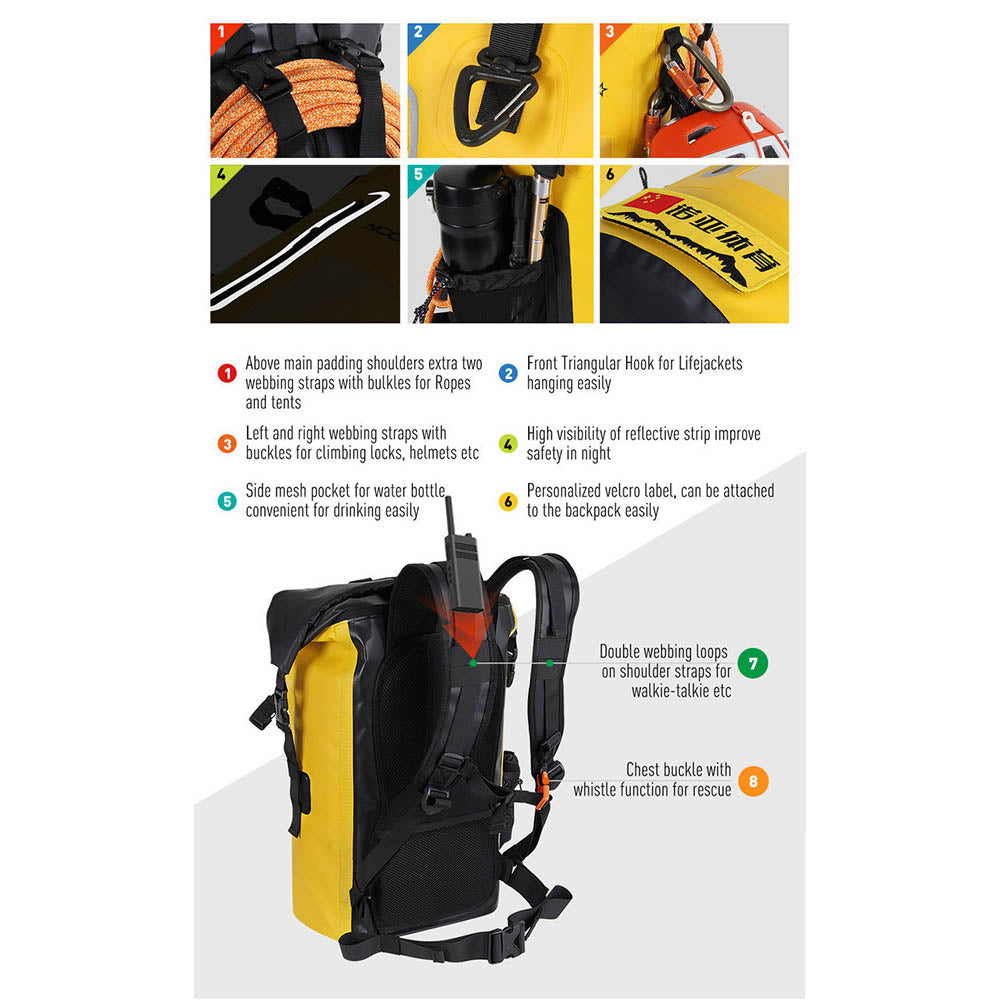 1

2

3

4

5

6

诺亚体育

1 Above main padding shoulders extra two webbing straps with bulkles for Ropes and tents

2 Front Triangular Hook for Lifejackets hanging easily

3 Left and right webbing straps with buckles for climbing locks, helmets etc

4 High visibility of reflective strip improve safety in night

5 Side mesh pocket for water bottle convenient for drinking easily

6 Personalized velcro label, can be attached to the backpack easily

Double webbing loops on shoulder straps for walkie-talkie etc 7

Chest buckle with whistle function for rescue 8