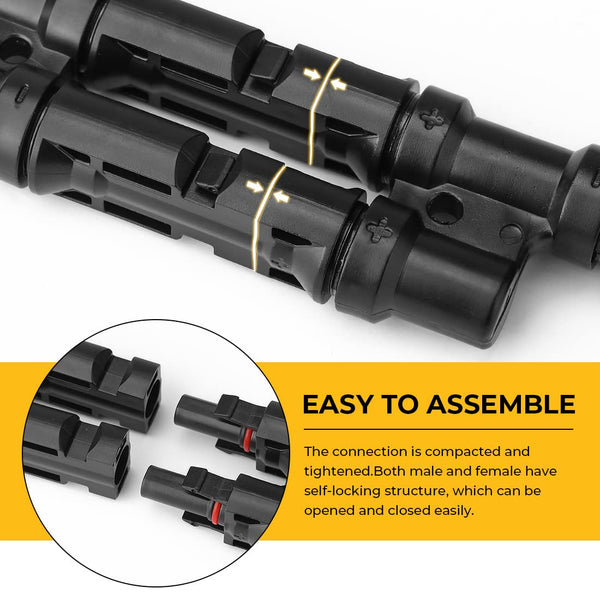 EASY TO ASSEMBLE

The connection is compacted and tightened.Both male and female have self-locking structure, which can be opened and closed easily.